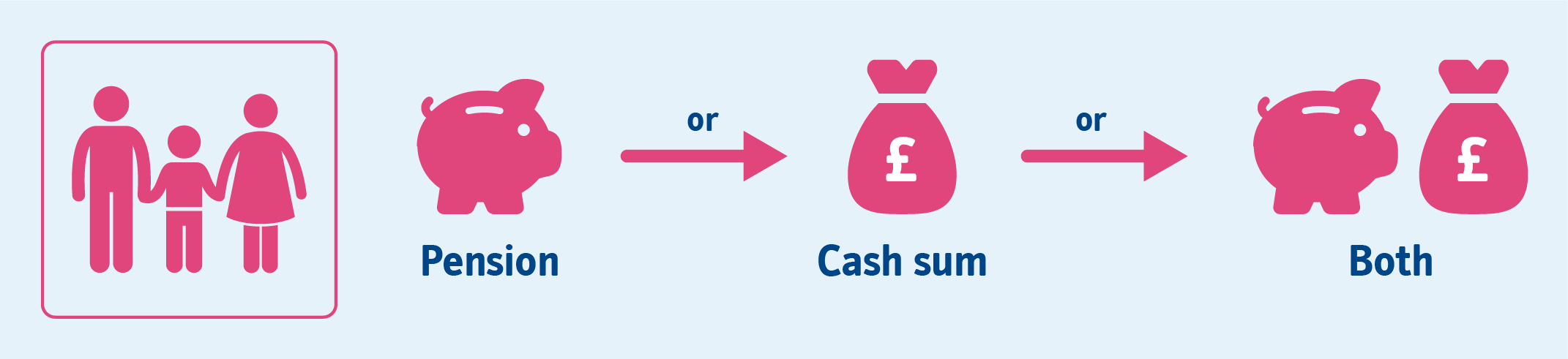 Pension

or

£

Cash sum

or

£

Both