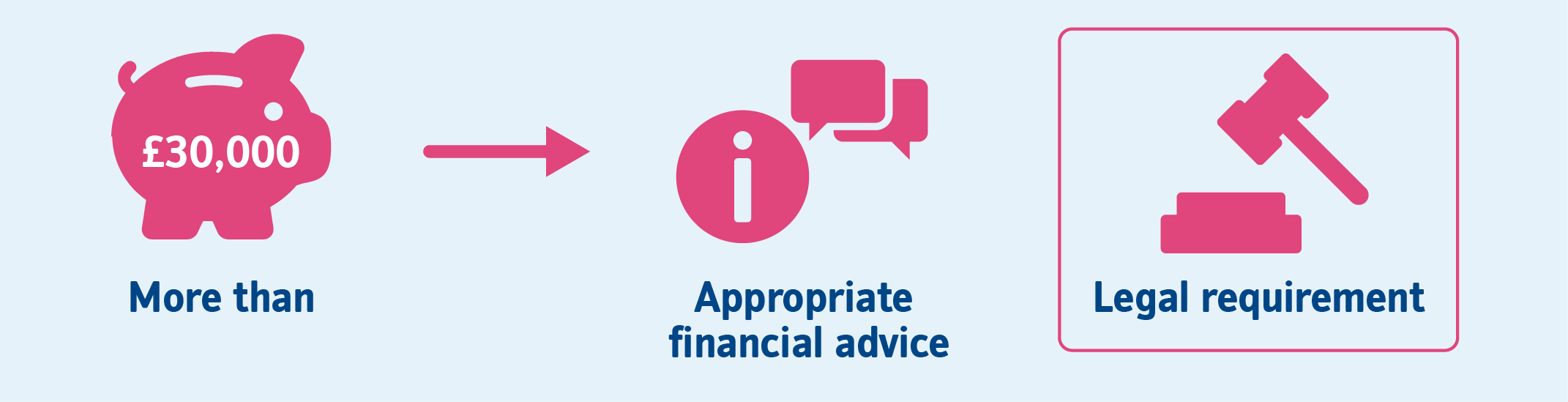 £30,000

More than

Appropriate financial advice

Legal requirement